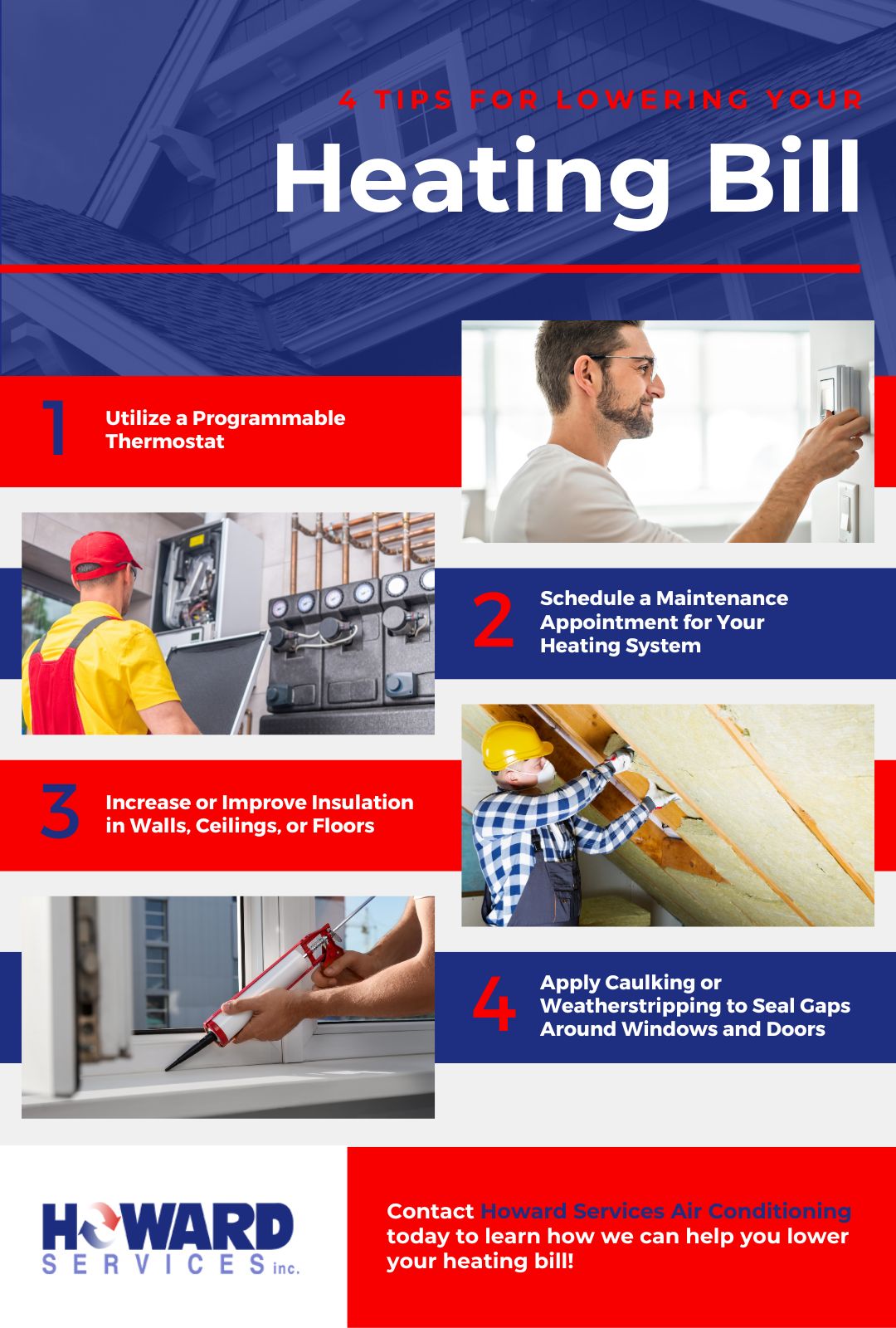 4 TIPS FOR LOWERING YOUR

Heating Bill

1 Utilize a Programmable Thermostat

2 Schedule a Maintenance Appointment for Your Heating System

3 Increase or Improve Insulation in Walls, Ceilings, or Floors

4 Apply Caulking or Weatherstripping to Seal Gaps Around Windows and Doors

HOWARD SERVICES inc.

Contact Howard Services Air Conditioning today to learn how we can help you lower your heating bill!