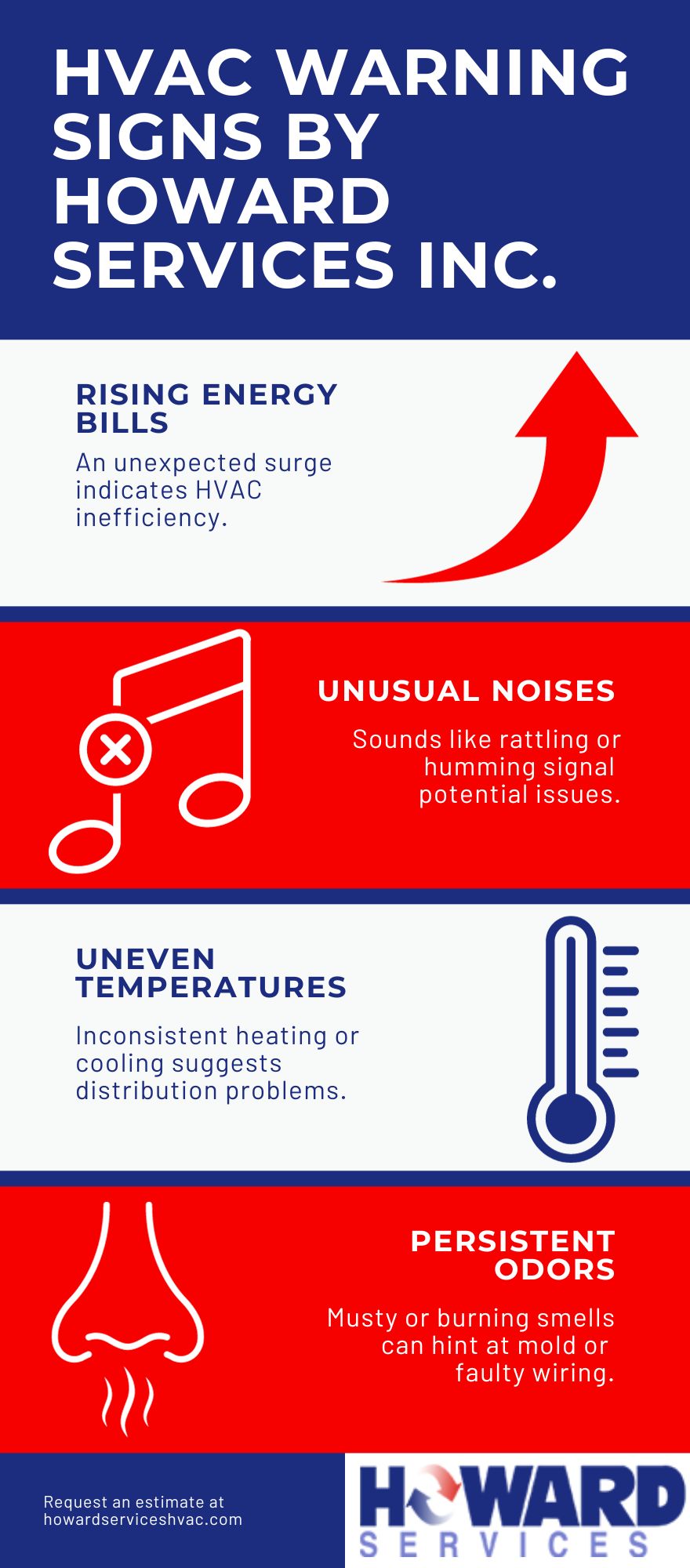 HVAC WARNING SIGNS BY HOWARD SERVICES INC.

RISING ENERGY BILLS

An unexpected surge indicates HVAC inefficiency.

UNUSUAL NOISES

Sounds like rattling or humming signal potential issues.

UNEVEN TEMPERATURES

Inconsistent heating or cooling suggests distribution problems.

PERSISTENT ODORS

Musty or burning smells can hint at mold or faulty wiring.

Request an estimate at howardserviceshvac.com

HOWARD SERVICES