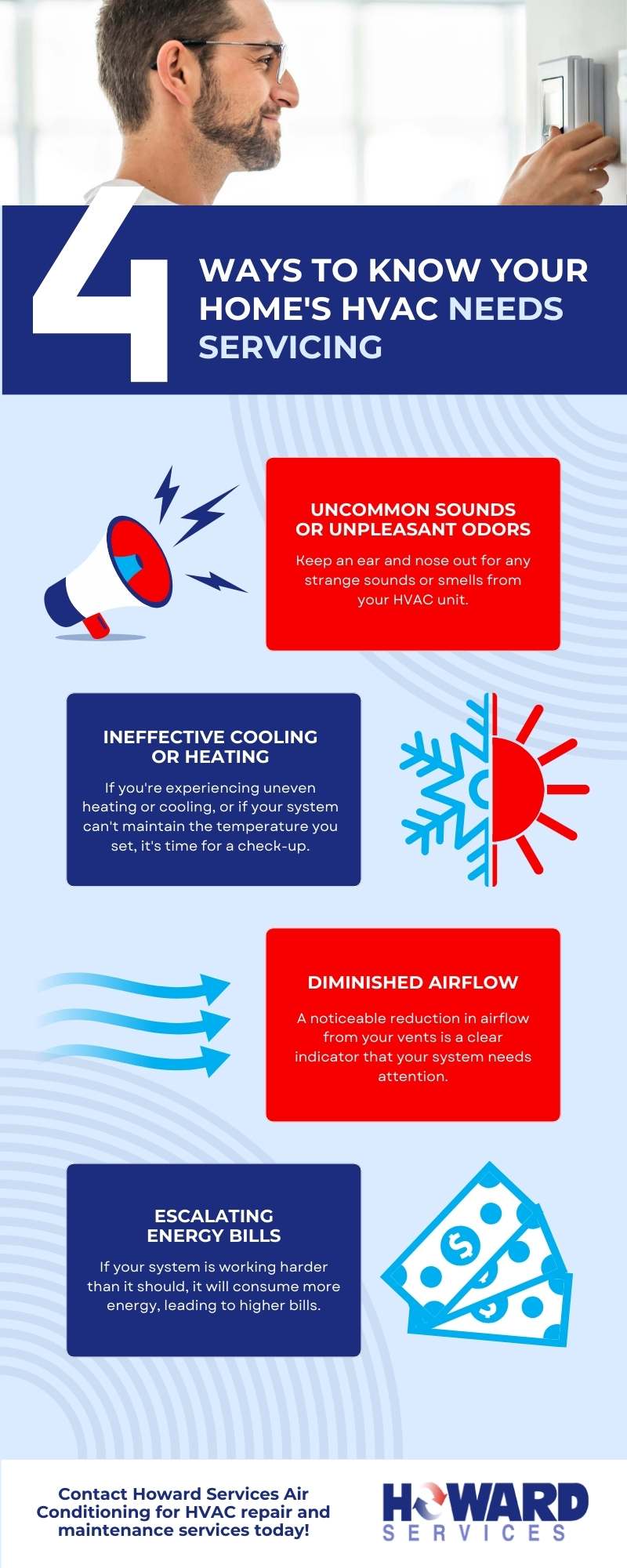 4 WAYS TO KNOW YOUR HOME'S HVAC NEEDS SERVICING

UNCOMMON SOUNDS OR UNPLEASANT ODORS

Keep an ear and nose out for any strange sounds or smells from your HVAC unit.

INEFFECTIVE COOLING OR HEATING

If you're experiencing uneven heating or cooling, or if your system can't maintain the temperature you set, it's time for a check-up.

DIMINISHED AIRFLOW

A noticeable reduction in airflow from your vents is a clear indicator that your system needs attention.

ESCALATING ENERGY BILLS

If your system is working harder than it should, it will consume more energy, leading to higher bills.

Contact Howard Services Air Conditioning for HVAC repair and maintenance services today!

HOWARD SERVICES