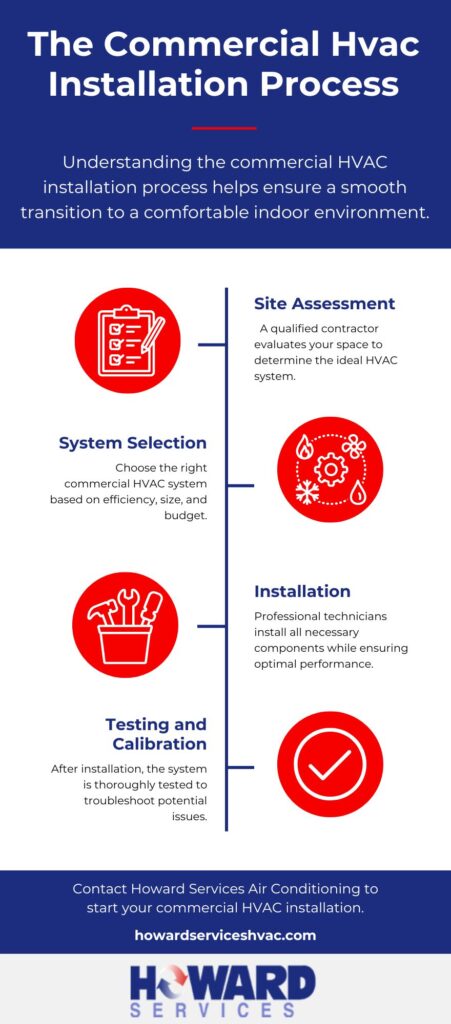 The Commercial Hvac Installation Process

Understanding the commercial HVAC installation process helps ensure a smooth transition to a comfortable indoor environment.

Site Assessment

A qualified contractor evaluates your space to determine the ideal HVAC system.

System Selection

Choose the right commercial HVAC system based on efficiency, size, and budget.

Installation

Professional technicians install all necessary components while ensuring optimal performance.

Testing and Calibration

After installation, the system is thoroughly tested to troubleshoot potential issues.

Contact Howard Services Air Conditioning to start your commercial HVAC installation.

howardserviceshvac.com

HOWARD SERVICES